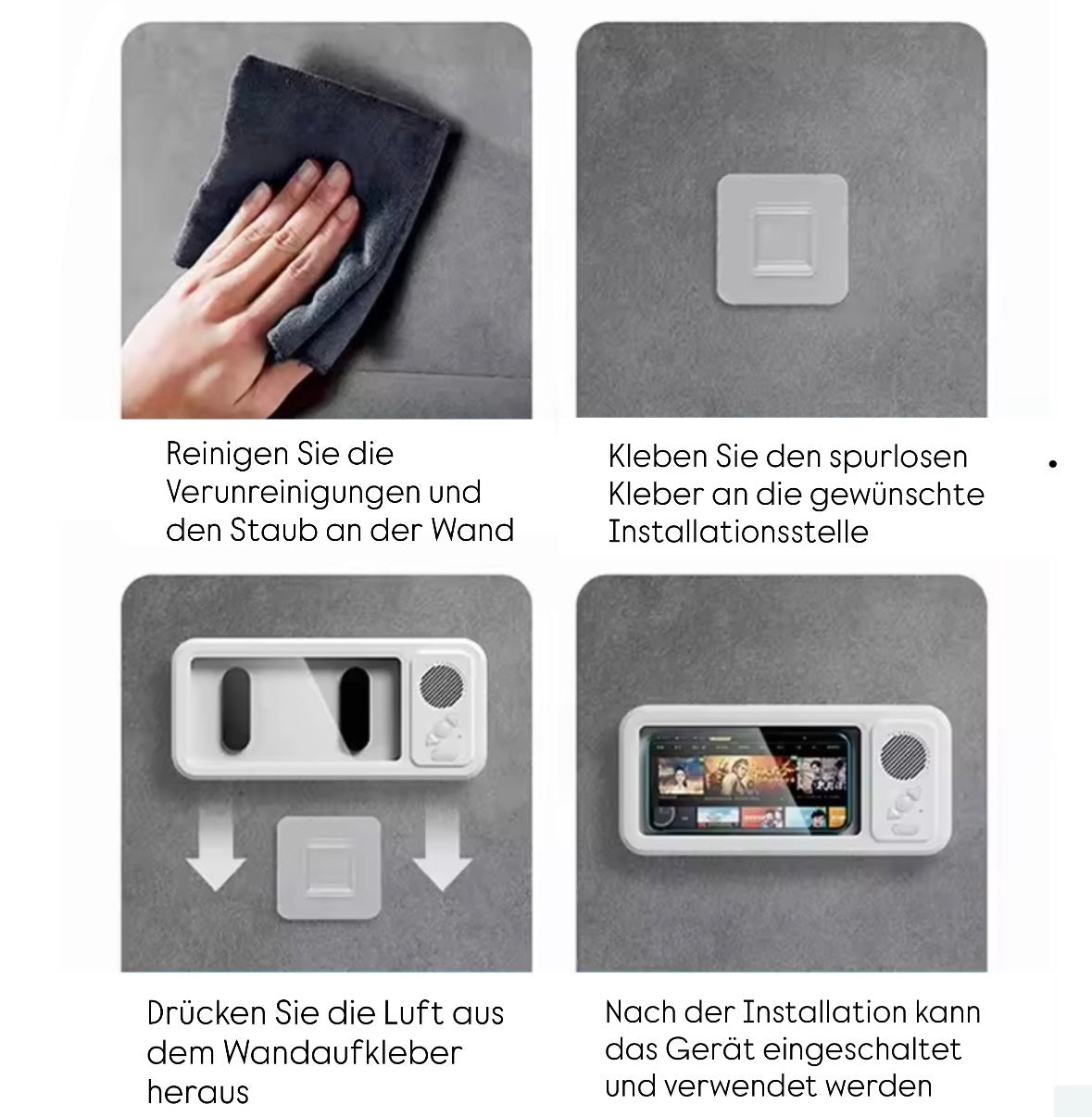 Reinigen Sie die Verunreinigungen und den Staub an der Wand

Kleben Sie den spurlosen Kleber an die gewünschte Installationsstelle

Drücken Sie die Luft aus dem Wandaufkleber heraus

Nach der Installation kann das Gerät eingeschaltet und verwendet werden